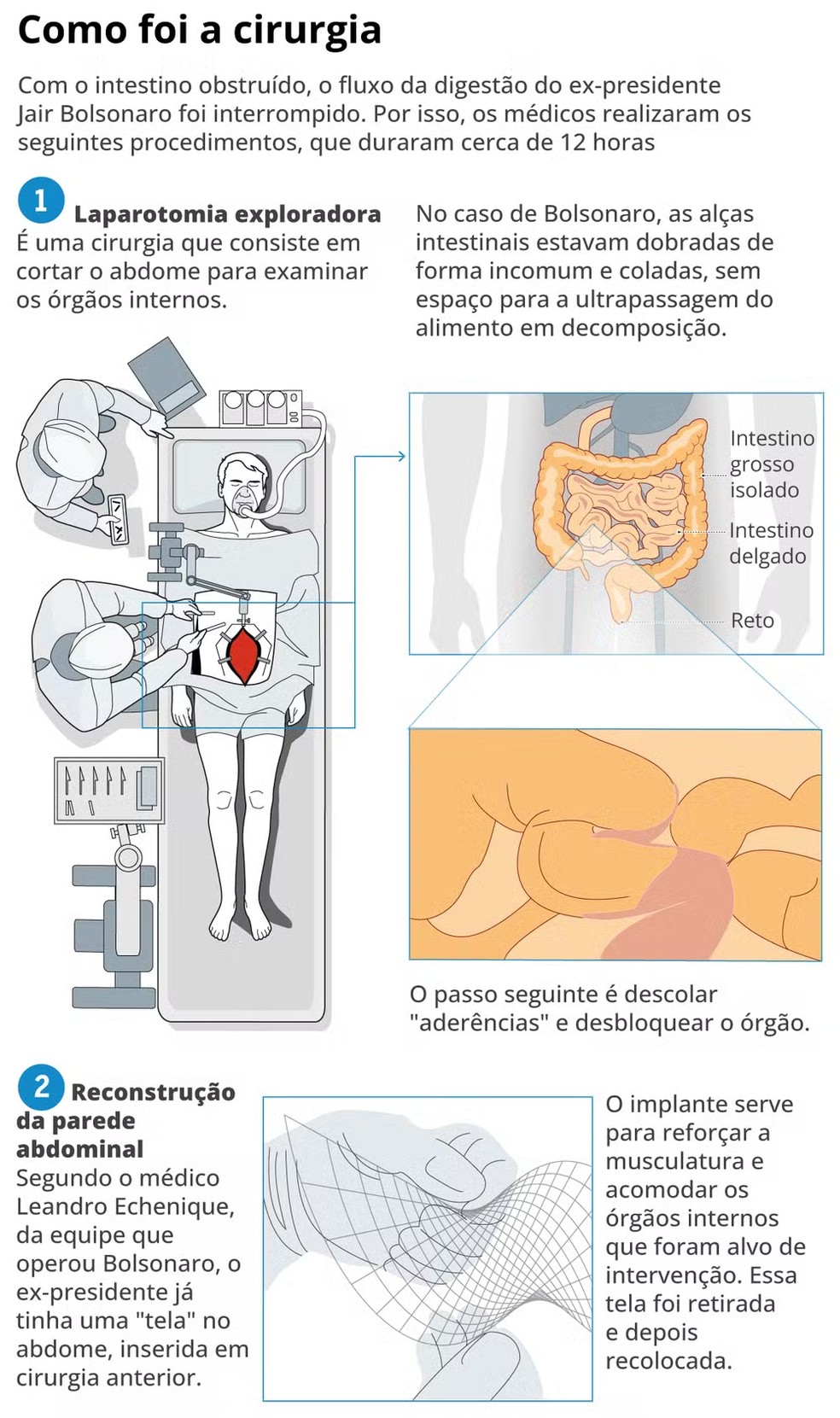 Como foi a cirurgia

Com o intestino obstruído, o fluxo da digestão do ex-presidente Jair Bolsonaro foi interrompido. Por isso, os médicos realizaram os seguintes procedimentos, que duraram cerca de 12 horas

1 Laparotomia exploradora
É uma cirurgia que consiste em cortar o abdome para examinar os órgãos internos.

No caso de Bolsonaro, as alças intestinais estavam dobradas de forma incomum e coladas, sem espaço para a ultrapassagem do alimento em decomposição.

Intestino grosso isolado

Intestino delgado

Reto

O passo seguinte é descolar "aderências" e desbloquear o órgão.

2 Reconstrução da parede abdominal
Segundo o médico Leandro Echenique, da equipe que operou Bolsonaro, o ex-presidente já tinha uma "tela" no abdome, inserida em cirurgia anterior.

O implante serve para reforçar a musculatura e acomodar os órgãos internos que foram alvo de intervenção. Essa tela foi retirada e depois recolocada.